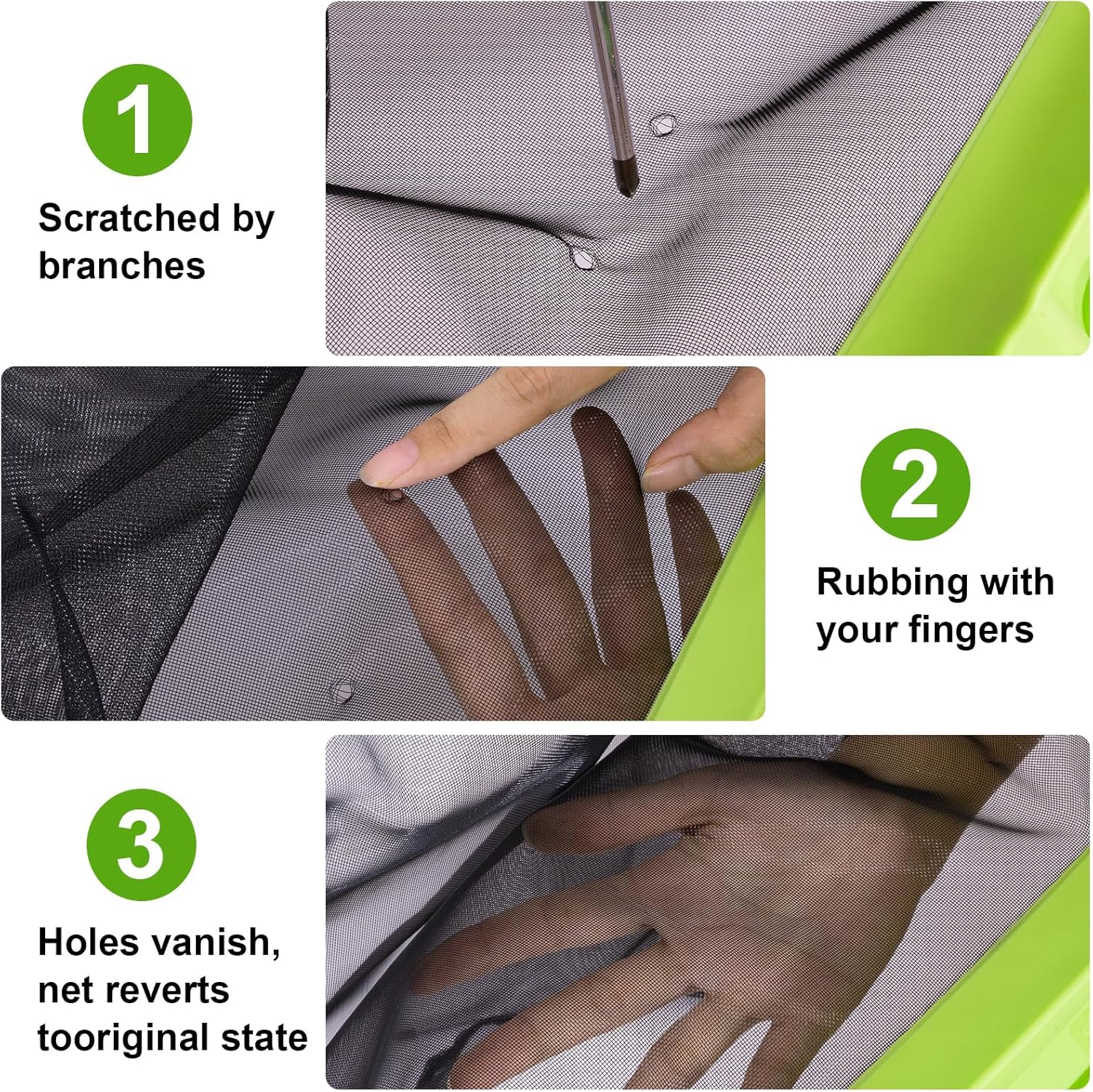 1

Scratched by branches

2

Rubbing with your fingers

3

Holes vanish, net reverts tooriginal state