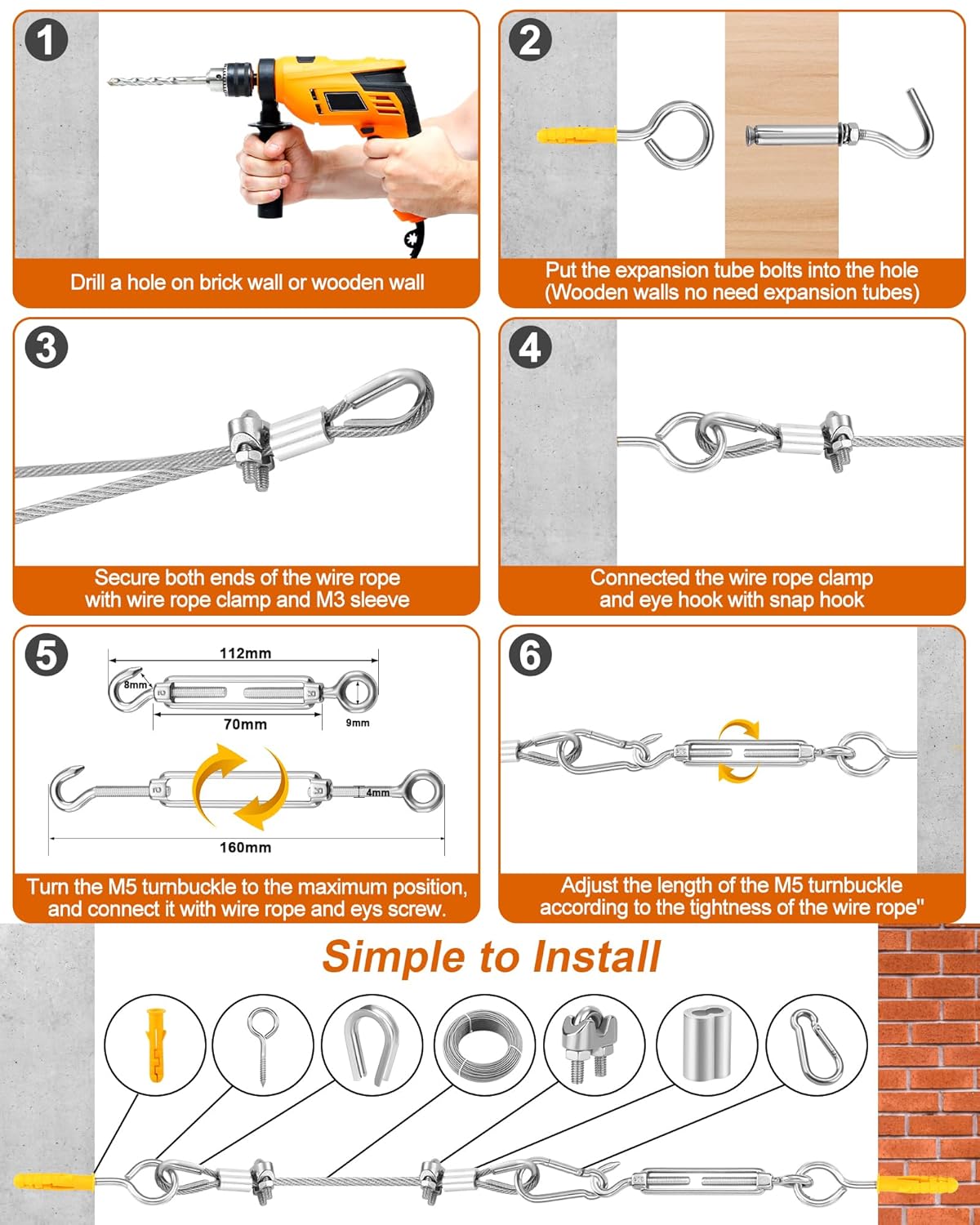 1

Drill a hole on brick wall or wooden wall

2

Put the expansion tube bolts into the hole (Wooden walls no need expansion tubes)

3

Secure both ends of the wire rope with wire rope clamp and M3 sleeve

4

Connected the wire rope clamp and eye hook with snap hook

5

112mm

8mm

70mm

9mm

4mm

160mm

Turn the M5 turnbuckle to the maximum position, and connect it with wire rope and eys screw.

6

Adjust the length of the M5 turnbuckle according to the tightness of the wire rope"

Simple to Install