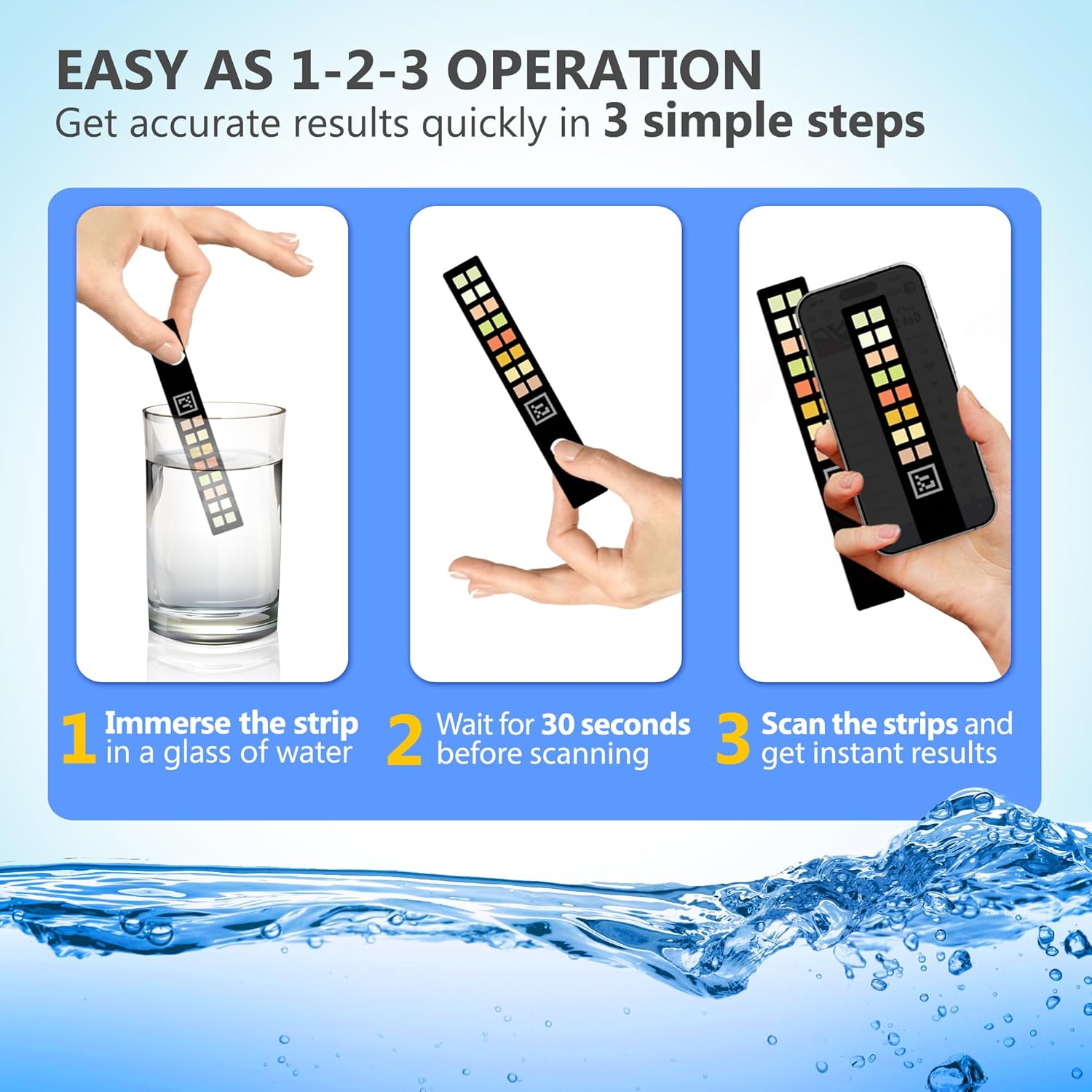 EASY AS 1-2-3 OPERATION
Get accurate results quickly in 3 simple steps

1 Immerse the strip in a glass of water

2 Wait for 30 seconds before scanning

3 Scan the strips and get instant results