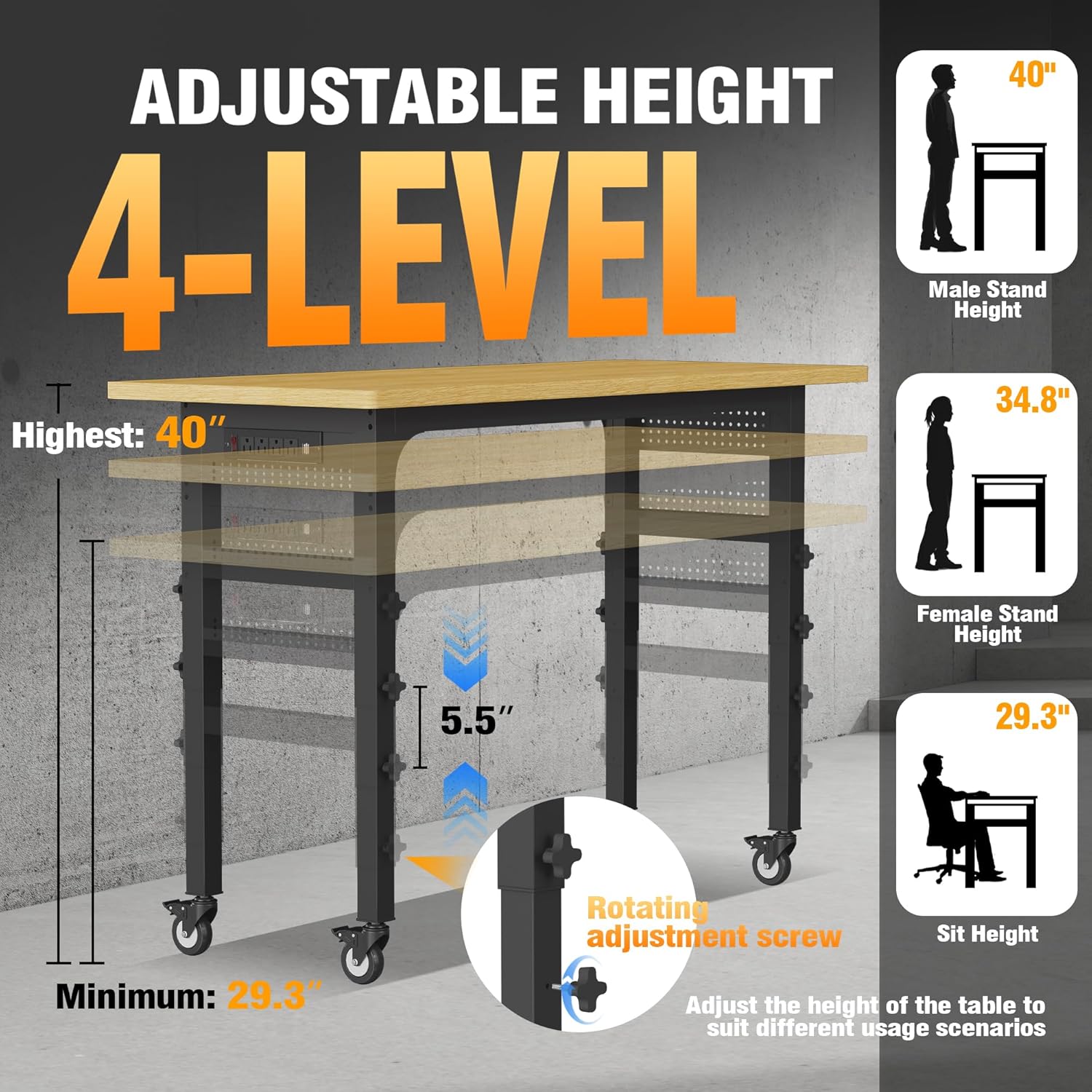 ADJUSTABLE HEIGHT

4-LEVEL

Highest: 40″

5.5″

Minimum: 29.3″

Rotating adjustment screw

40"

Male Stand Height

34.8"

Female Stand Height

29.3"

Sit Height

Adjust the height of the table to suit different usage scenarios