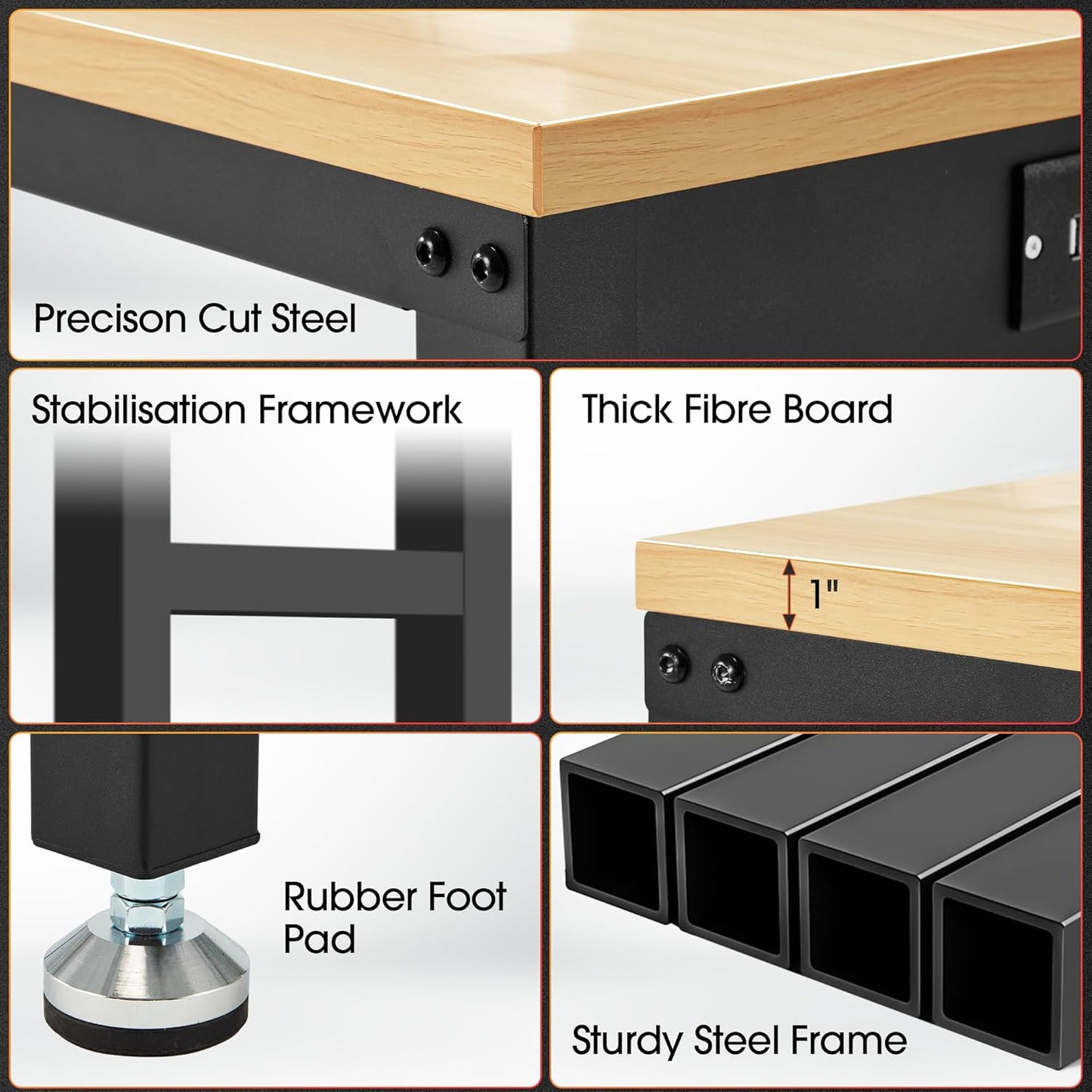 Precison Cut Steel

Stabilisation Framework

Thick Fibre Board

1"

Rubber Foot Pad

Sturdy Steel Frame