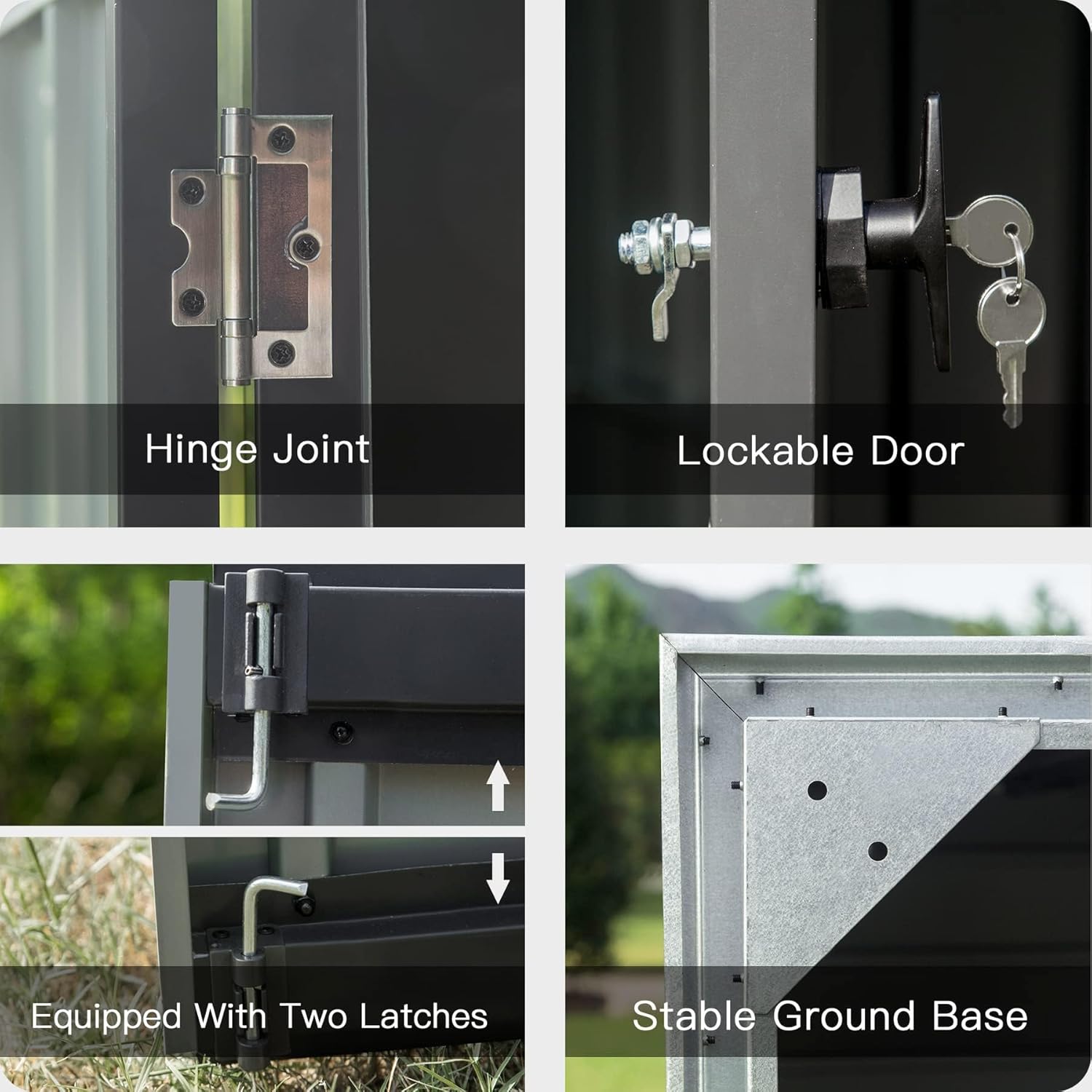 Hinge Joint

Lockable Door

Equipped With Two Latches

Stable Ground Base