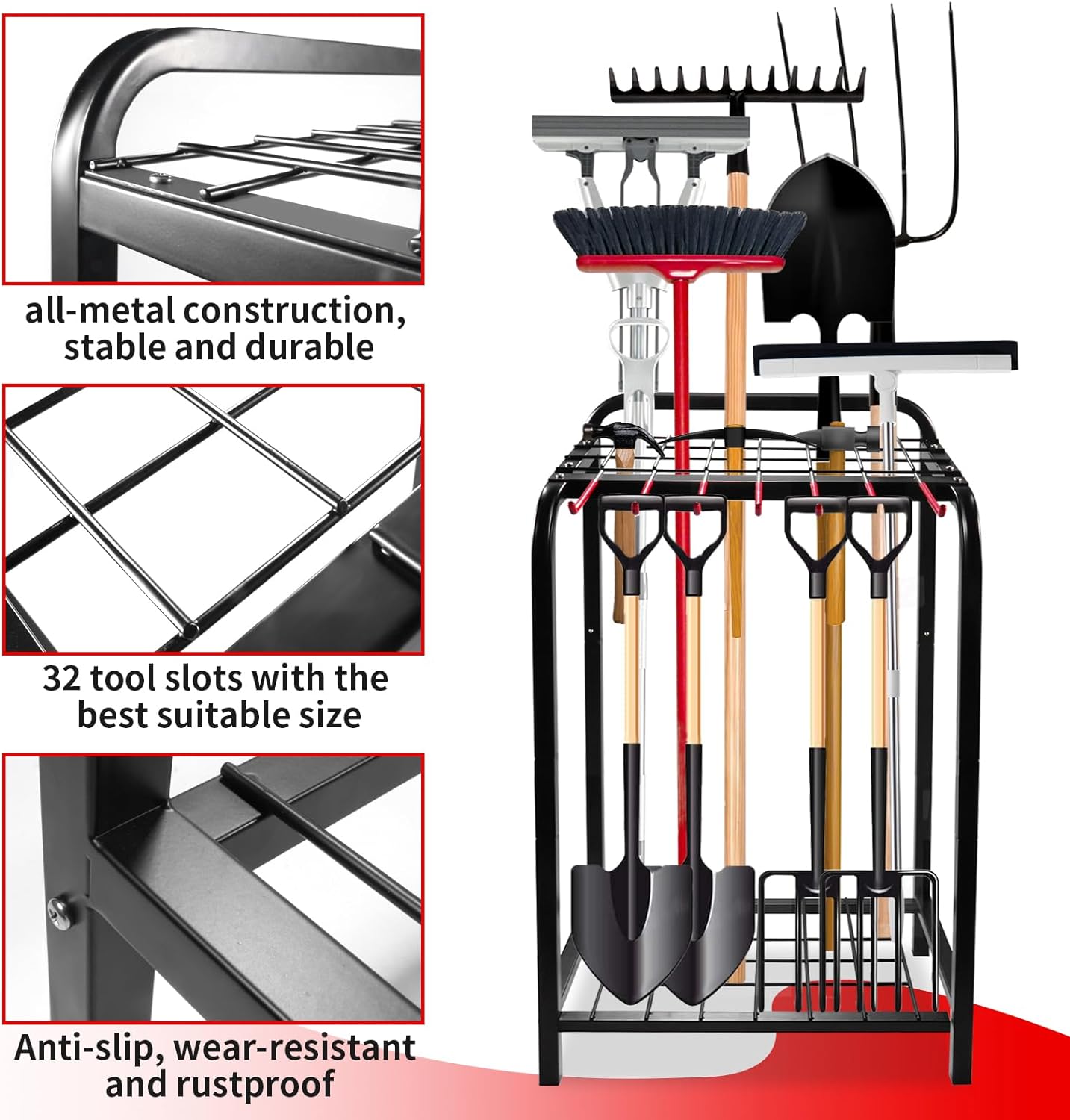 all-metal construction, stable and durable

32 tool slots with the best suitable size

Anti-slip, wear-resistant and rustproof