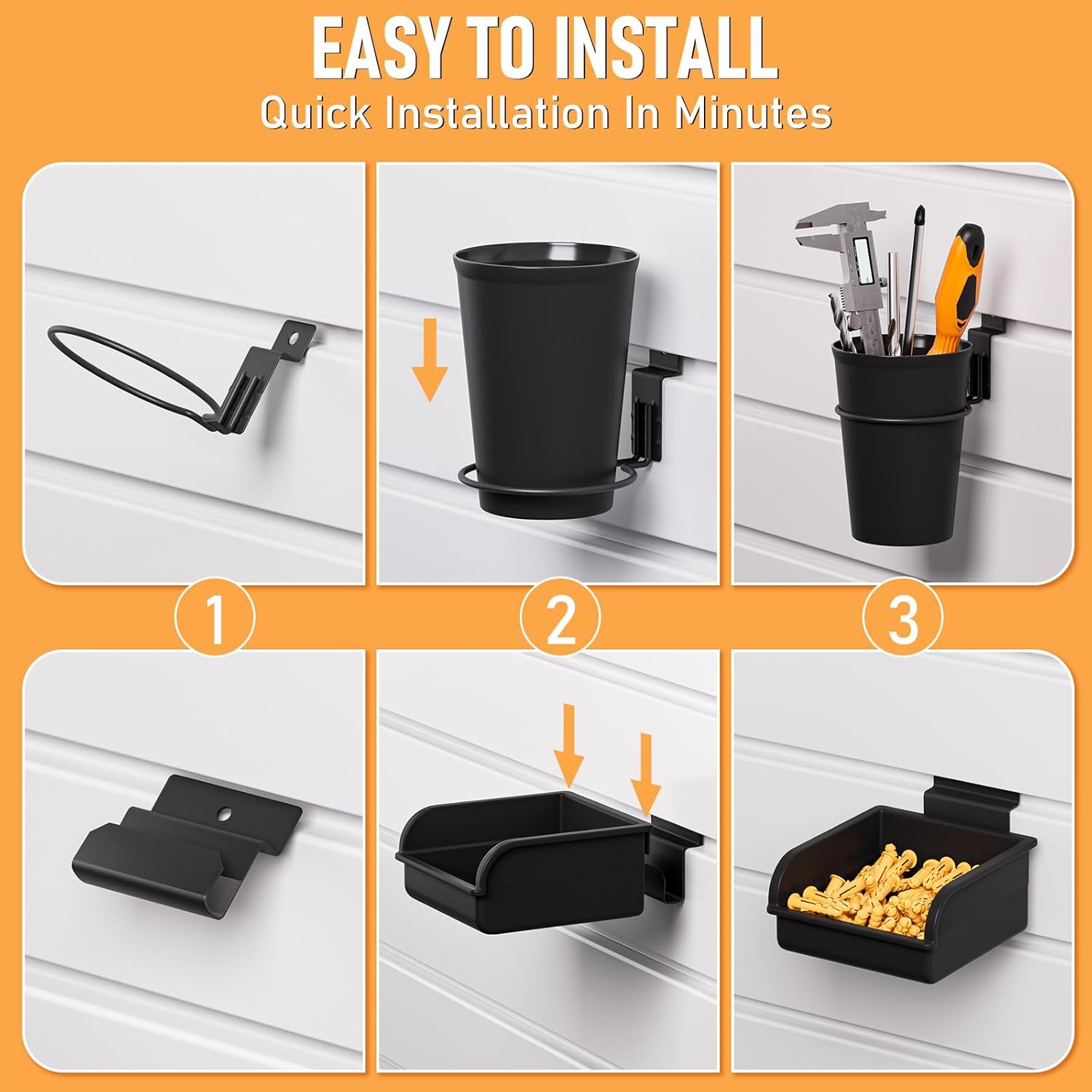 EASY TO INSTALL

Quick Installation In Minutes

1

2

3