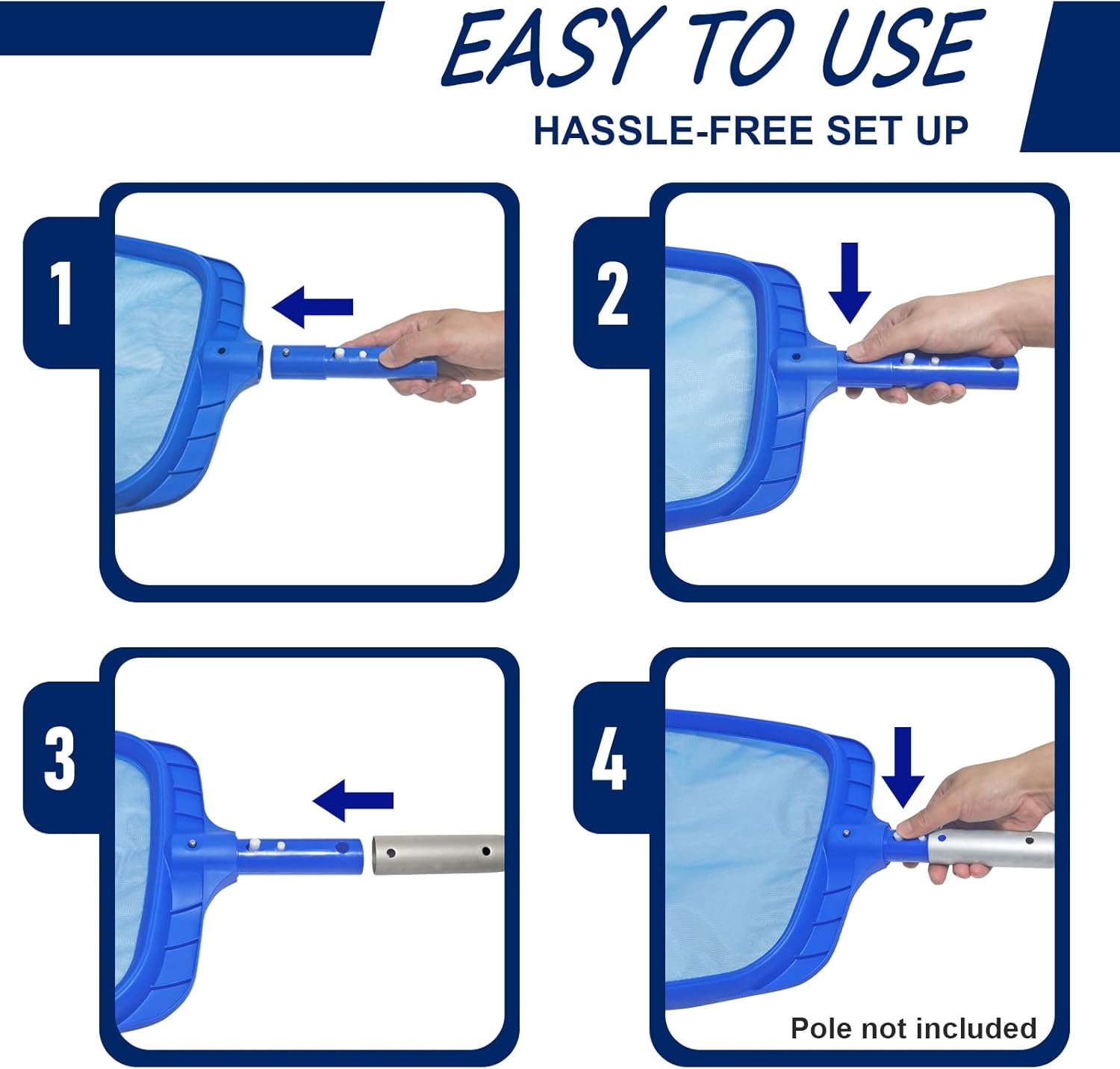 EASY TO USE
HASSLE-FREE SET UP

1

2

3

4

Pole not included