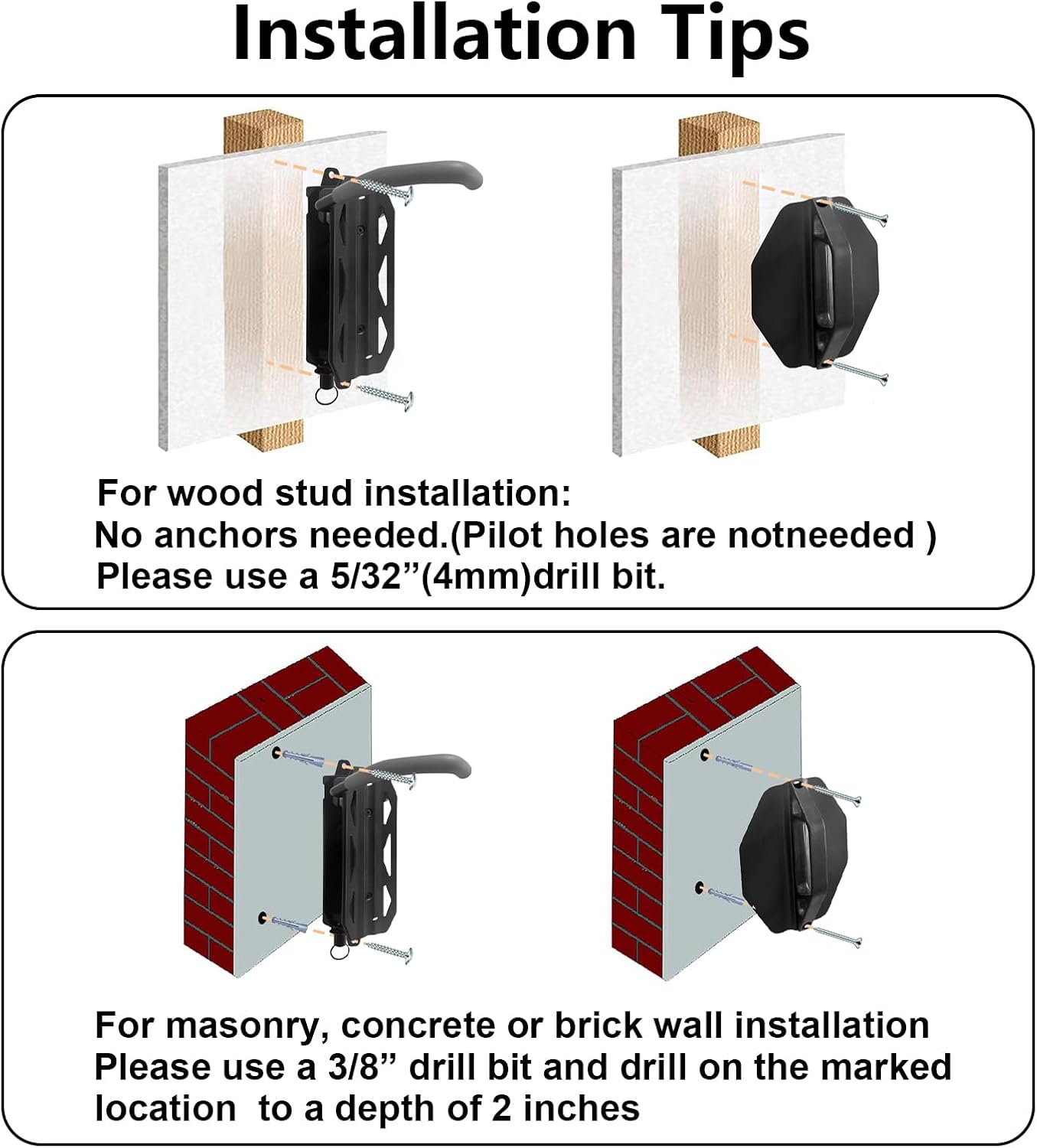 Installation Tips

For wood stud installation:
No anchors needed.(Pilot holes are notneeded )
Please use a 5/32”(4mm)drill bit.

For masonry, concrete or brick wall installation
Please use a 3/8” drill bit and drill on the marked location to a depth of 2 inches