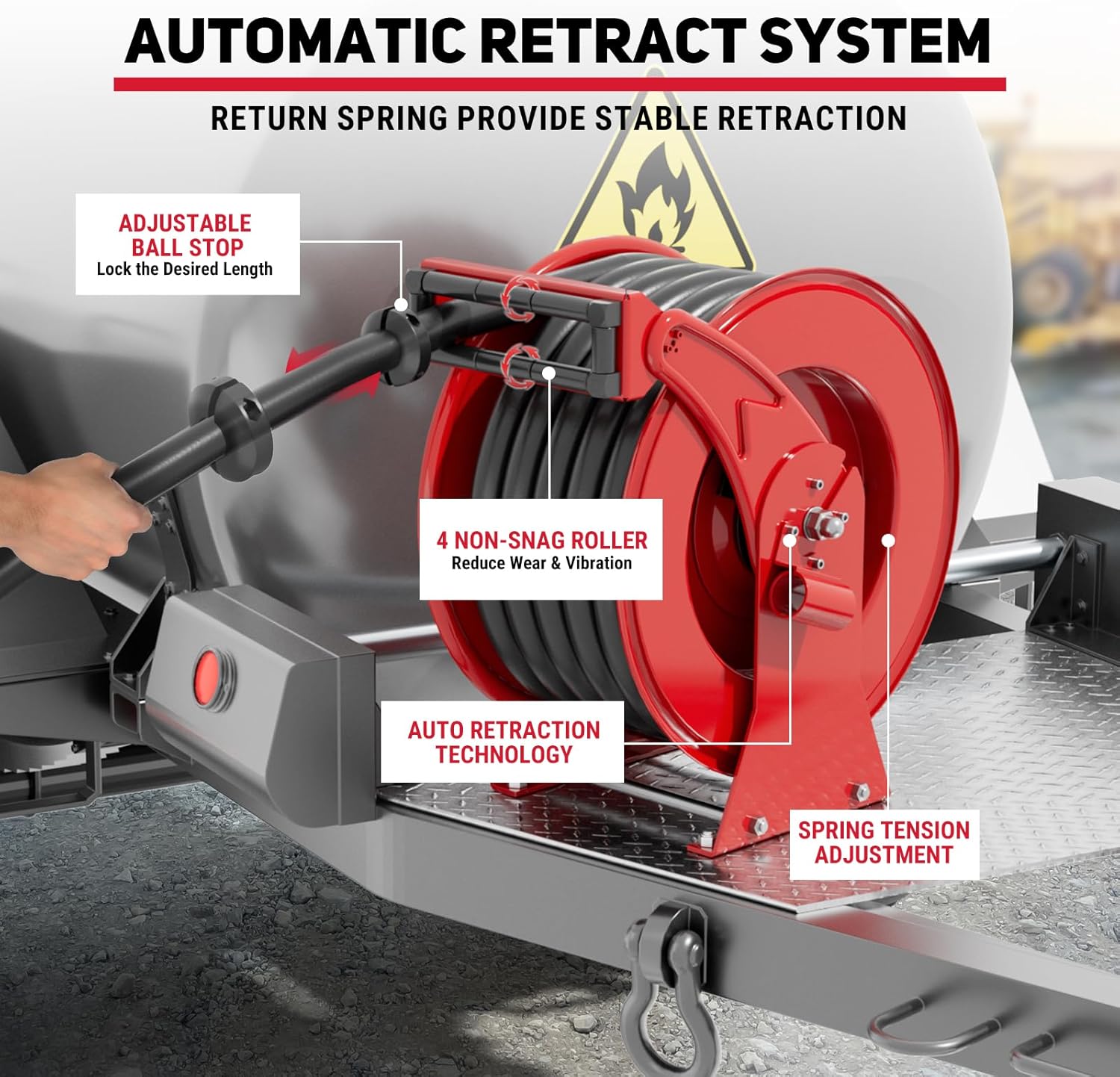 AUTOMATIC RETRACT SYSTEM

RETURN SPRING PROVIDE STABLE RETRACTION

ADJUSTABLE BALL STOP
Lock the Desired Length

4 NON-SNAG ROLLER
Reduce Wear & Vibration

AUTO RETRACTION TECHNOLOGY

SPRING TENSION ADJUSTMENT