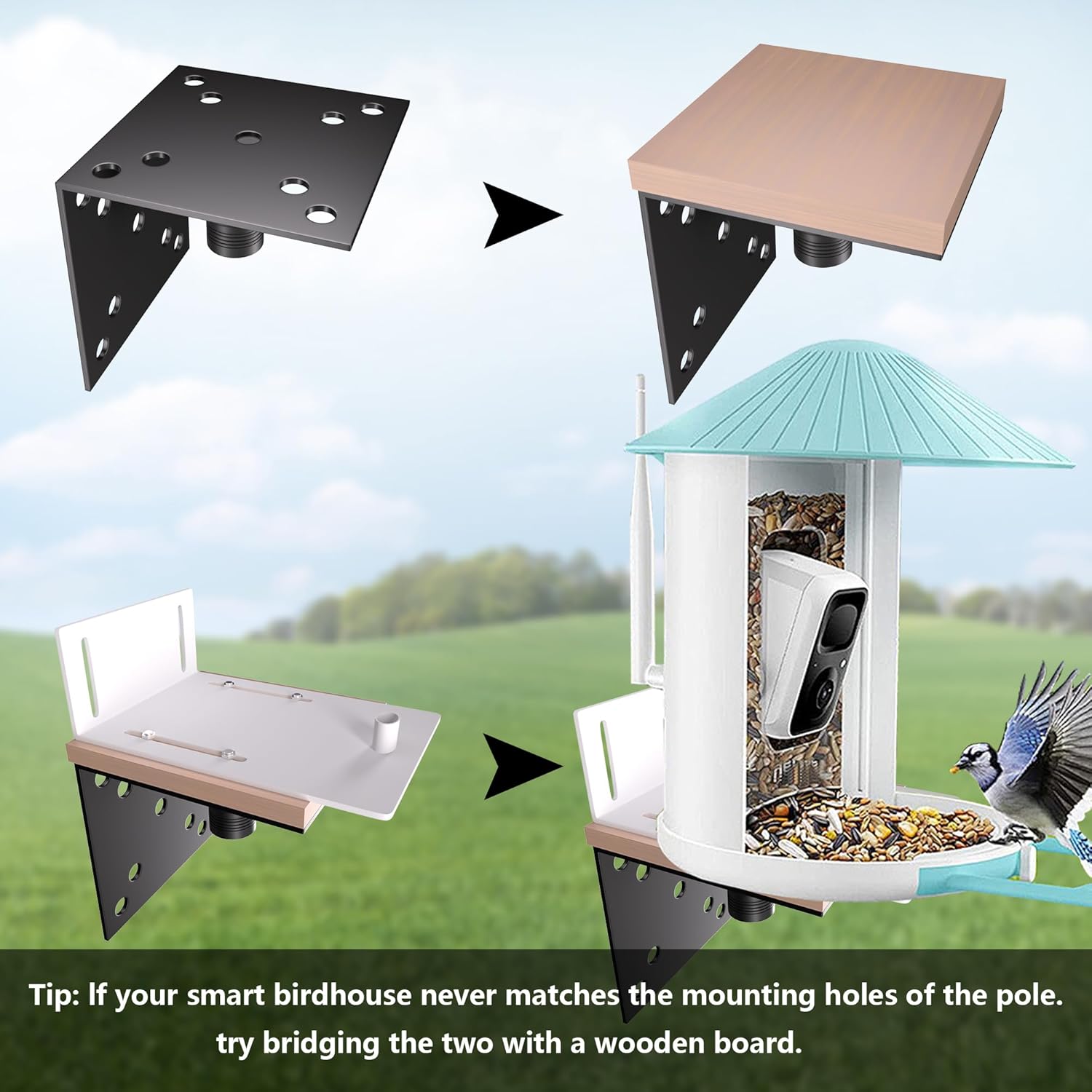 Tip: If your smart birdhouse never matches the mounting holes of the pole. try bridging the two with a wooden board.